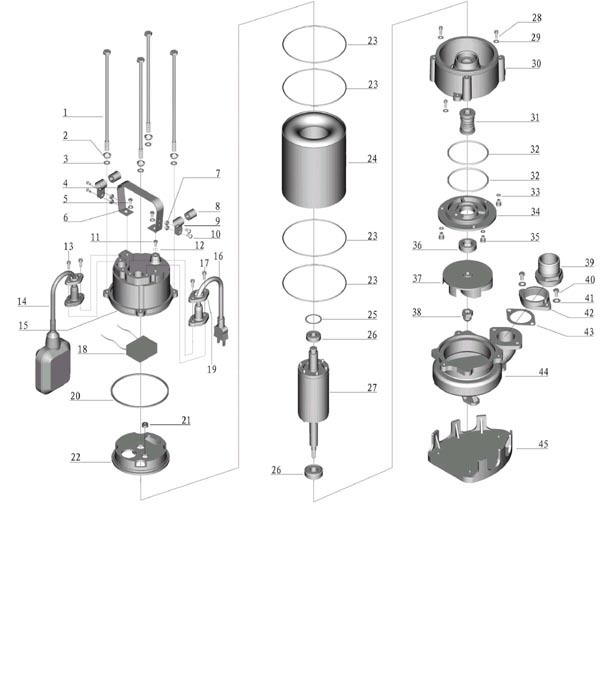 1
2
3
4
5
6
7
8
9
10
11
12
13
14
15
16
17
18
19
20
21
22
23
23
24
23
23
25
26
27
26
28
29
30
31
32
32
33
34
35
36
37
38
39
40
41
42
43
44
45