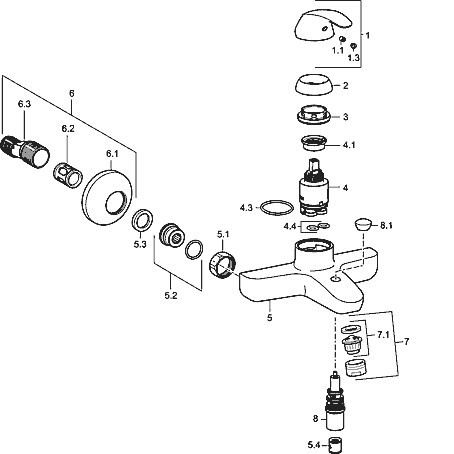 1
1.1
1.3
2
3
4.1
4
4.3
4.4
8.1
6
6.3
6.2
6.1
5.3
5.1
5.2
5
7.1
7
8
5.4